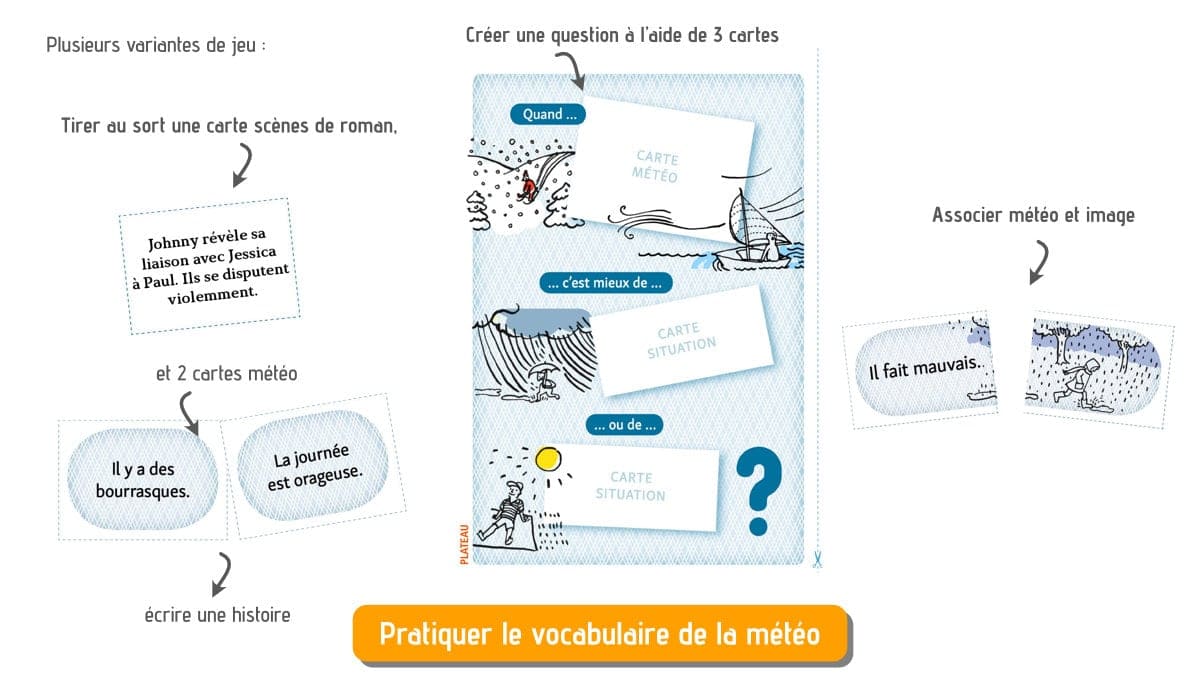 Plusieurs variantes de jeu :

Tirer au sort une carte scènes de roman,

Johnny révèle sa liaison avec Jessica à Paul. Ils se disputent violemment.

et 2 cartes météo

Il y a des bourrasques.

La journée est orageuse.

écrire une histoire

Créer une question à l'aide de 3 cartes

Quand ...

CARTE MÉTÉO

... c'est mieux de ...

CARTE SITUATION

... ou de ...

CARTE SITUATION

?

PLATEAU

Associer météo et image

Il fait mauvais.

Pratiquer le vocabulaire de la météo