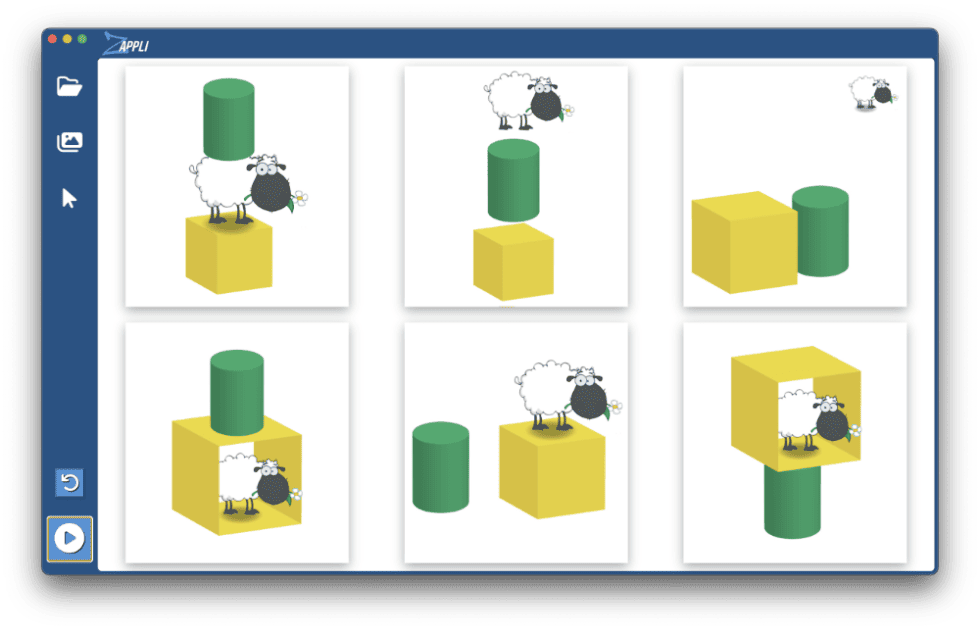 APPLI